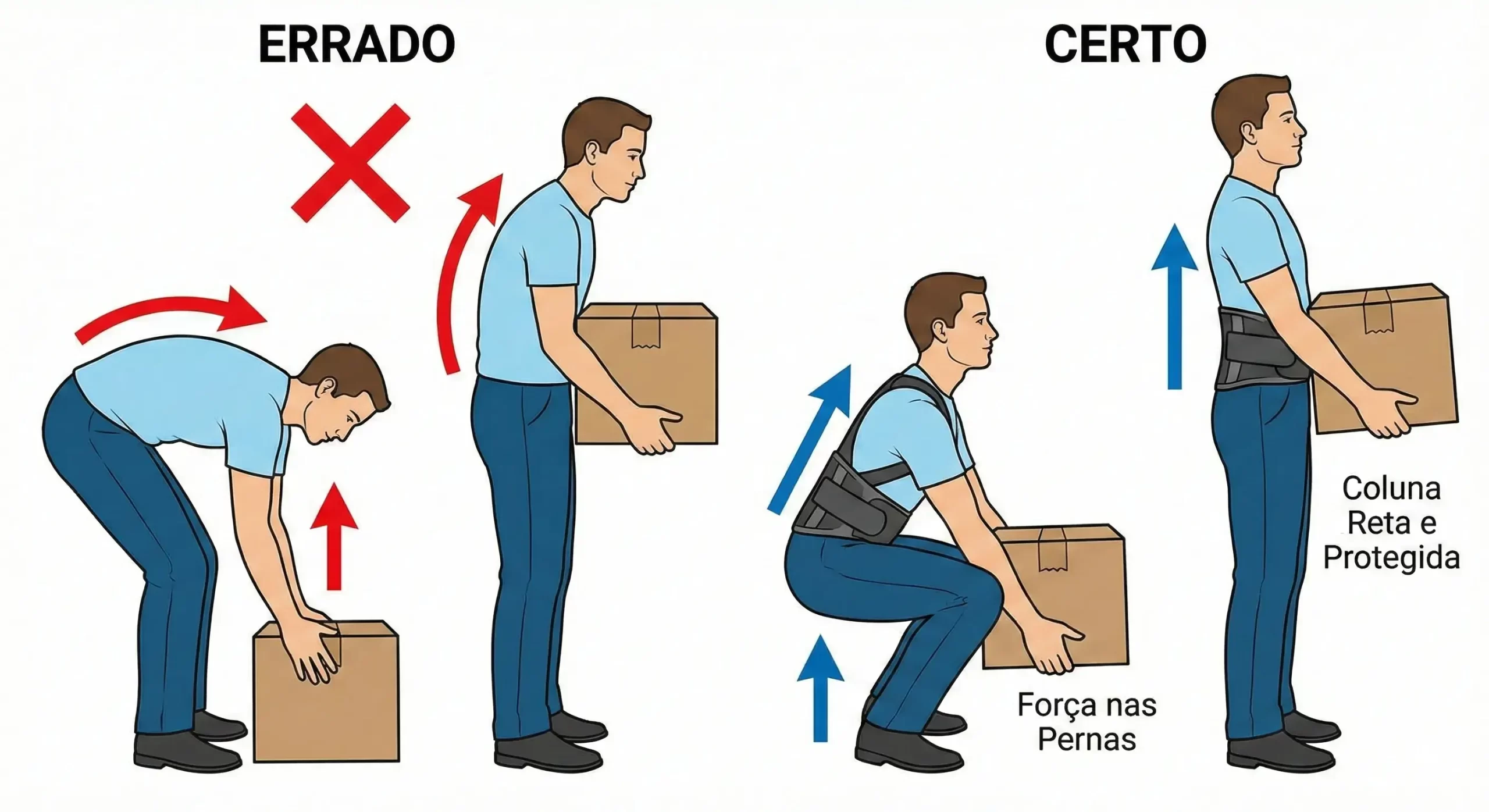 ERRADO

CERTO

Força nas Pernas

Coluna Reta e Protegida